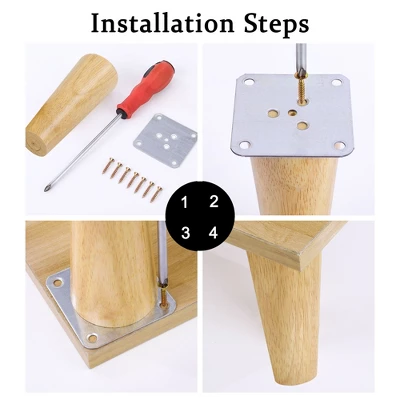 Installation Steps

1 2
3 4